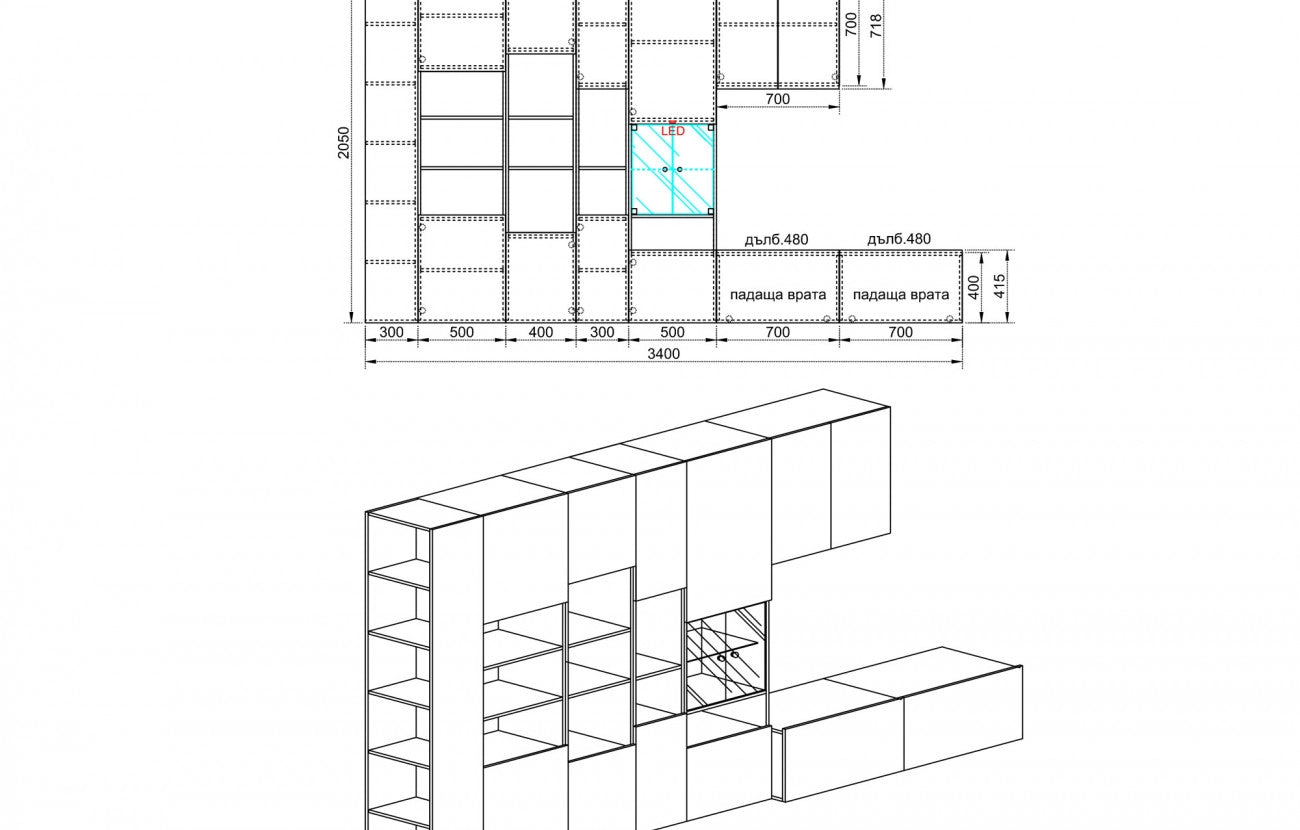 700
718
700
2050
LED
дълб.480
дълб.480
падаща врата
падаща врата
400
415
300
500
400
300
500
700
700
3400