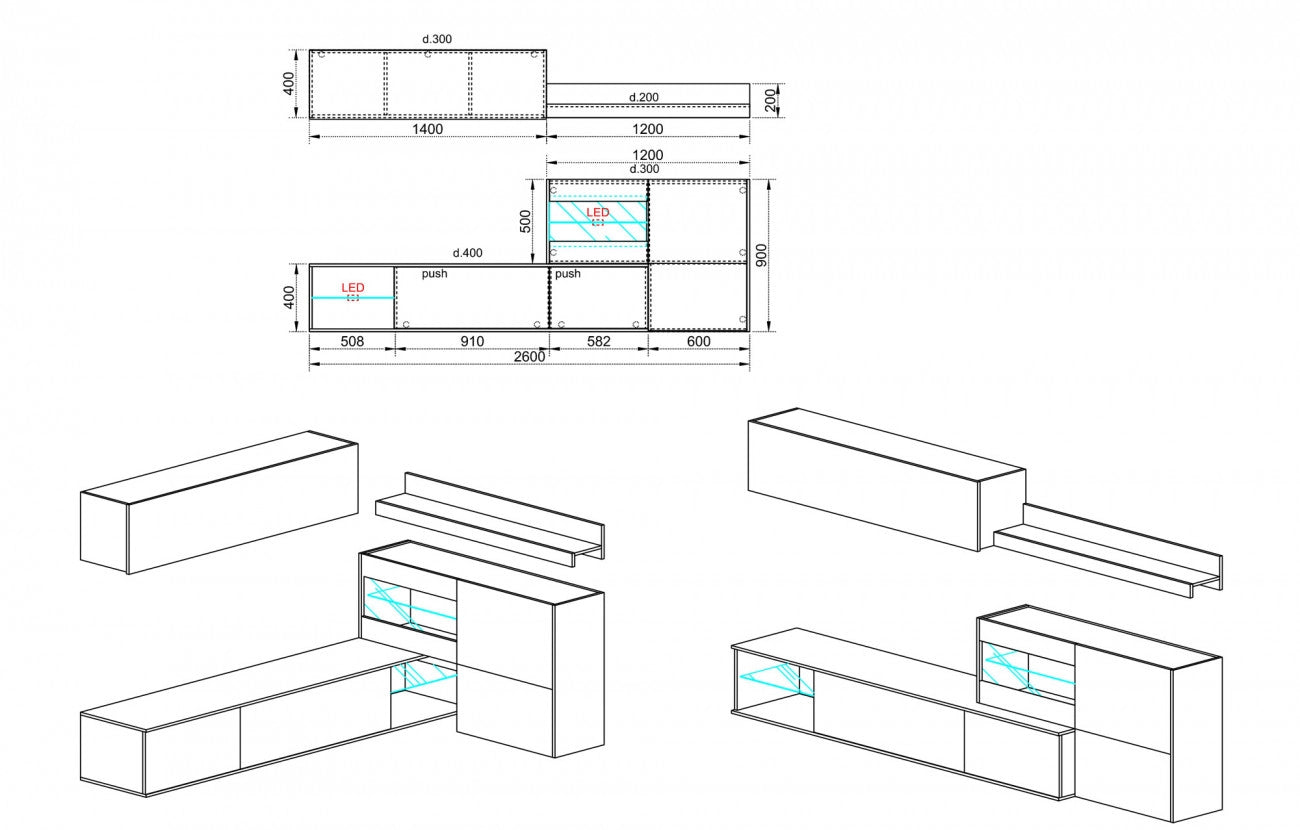 d.300
400
d.200
200
1400
1200
1200
d.300
500
LED
900
d.400
push
push
400
LED
508
910
582
600
2600